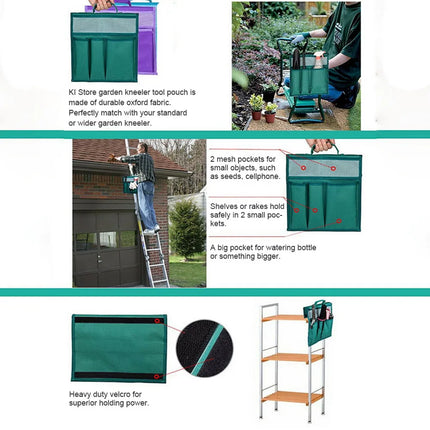 KI Store garden kneeler tool pouch is made of durable oxford fabric. Perfectly match with your standard or wider garden kneeler.

2 mesh pockets for small objects, such as seeds, cellphone.

Shelves or rakes hold safely in 2 small pockets.

A big pocket for watering bottle or something bigger.

Heavy duty velcro for superior holding power.