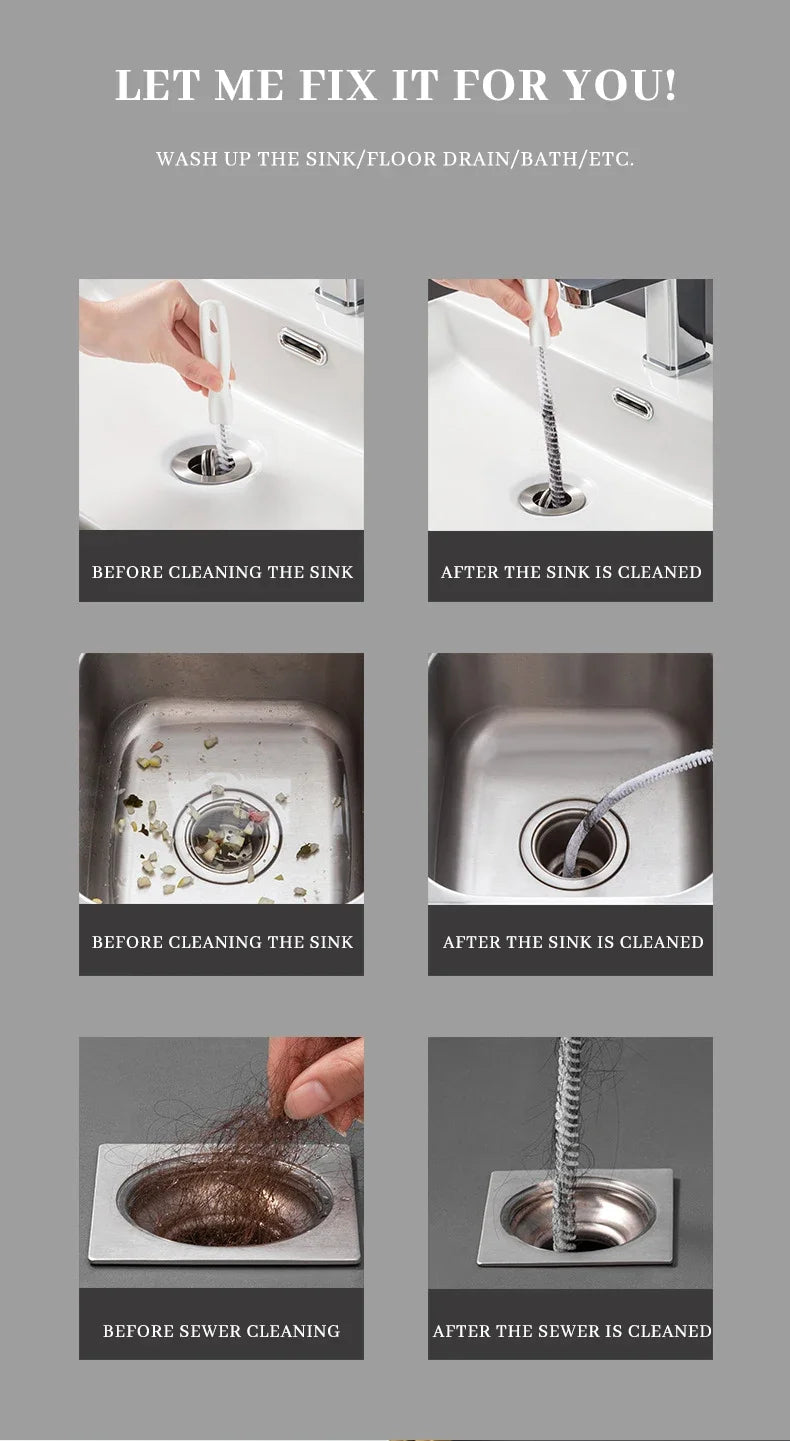 LET ME FIX IT FOR YOU!

WASH UP THE SINK/FLOOR DRAIN/BATH/ETC.

BEFORE CLEANING THE SINK

AFTER THE SINK IS CLEANED

BEFORE CLEANING THE SINK

AFTER THE SINK IS CLEANED

BEFORE SEWER CLEANING

AFTER THE SEWER IS CLEANED