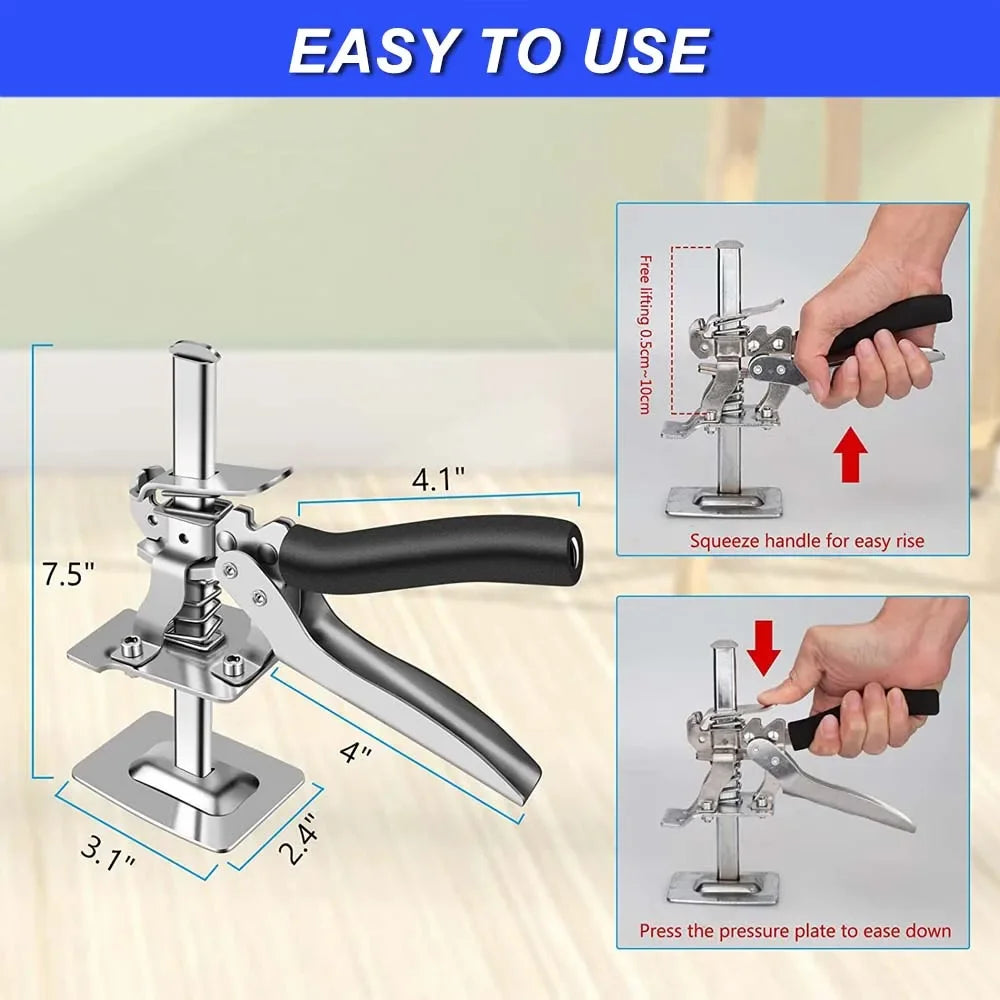 EASY TO USE

7.5"

4.1"

4"

3.1"

2.4"

Free lifting 0.5cm~10cm

Squeeze handle for easy rise

Press the pressure plate to ease down