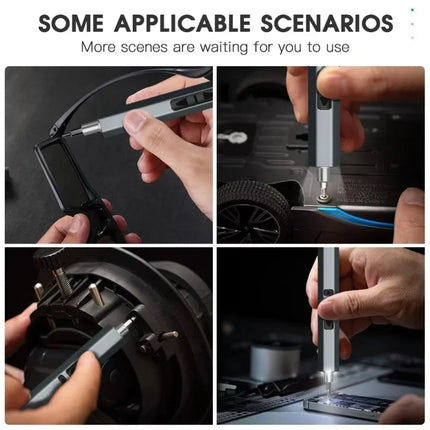 SOME APPLICABLE SCENARIOS
More scenes are waiting for you to use