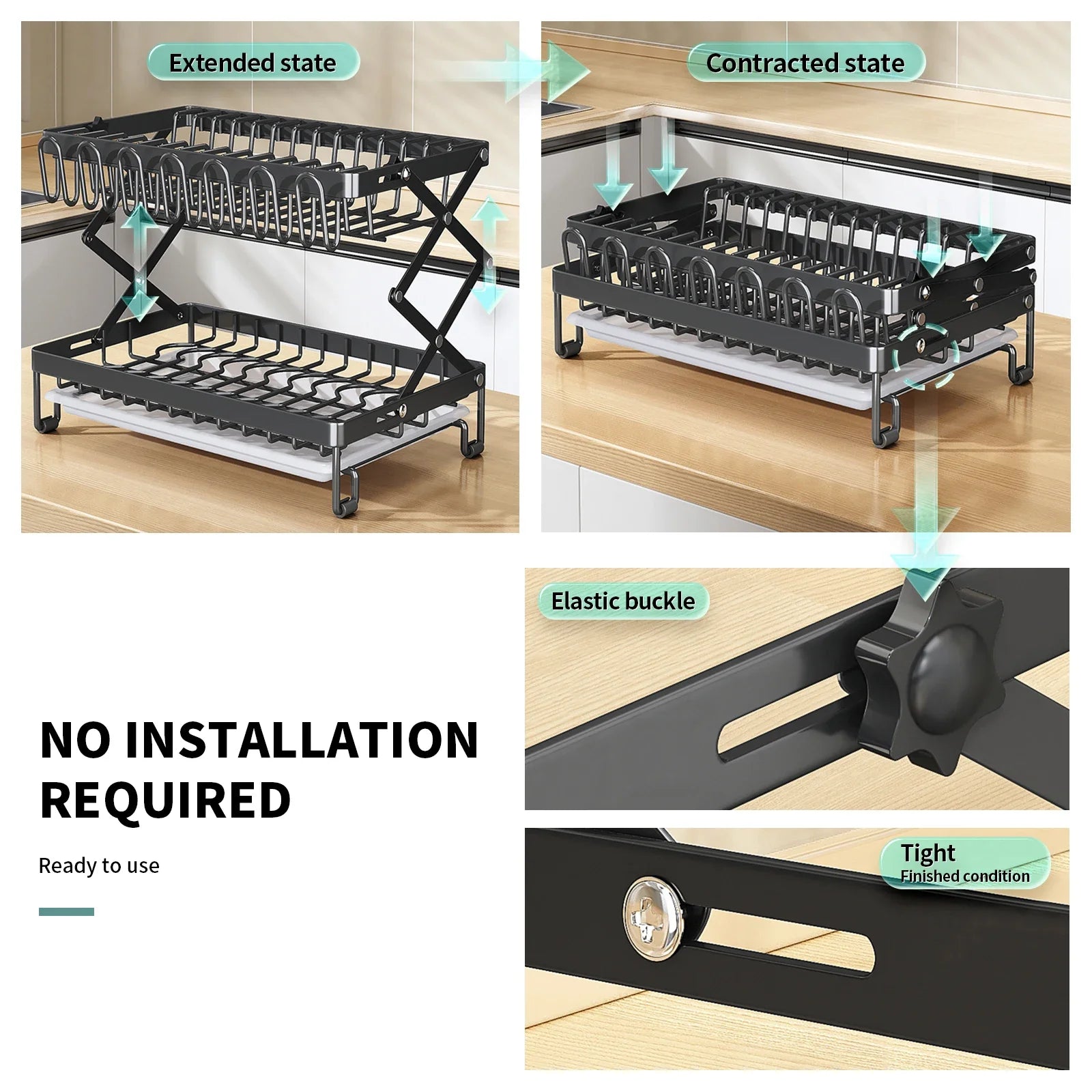 Extended state

Contracted state

Elastic buckle

NO INSTALLATION REQUIRED

Ready to use

Tight
Finished condition