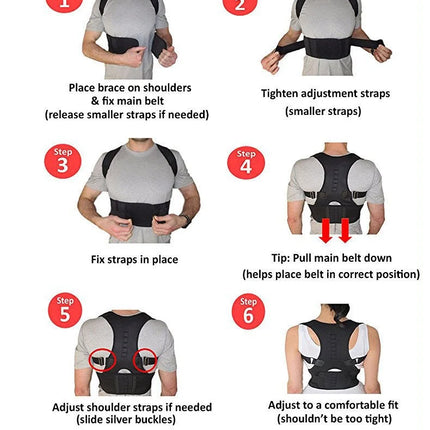 1

Place brace on shoulders & fix main belt (release smaller straps if needed)

2

Tighten adjustment straps (smaller straps)

Step 3

Fix straps in place

Step 4

Tip: Pull main belt down (helps place belt in correct position)

Step 5

Adjust shoulder straps if needed (slide silver buckles)

Step 6

Adjust to a comfortable fit (shouldn't be too tight)