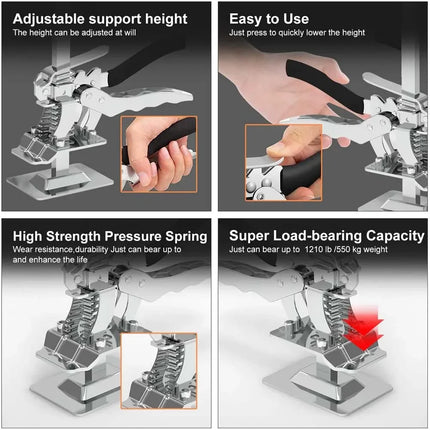 Adjustable support height
The height can be adjusted at will

Easy to Use
Just press to quickly lower the height

High Strength Pressure Spring
Wear resistance,durability Just can bear up to and enhance the life

Super Load-bearing Capacity
Just can bear up to 1210 lb /550 kg weight