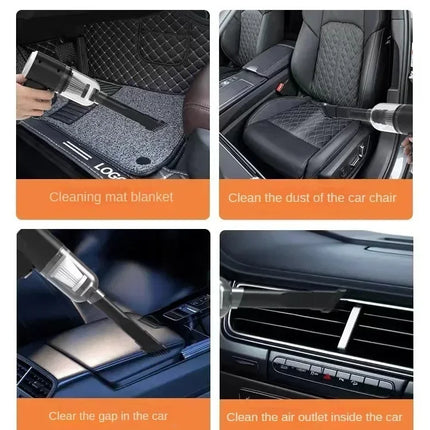 LOGO

Cleaning mat blanket

Clean the dust of the car chair

Clear the gap in the car

Clean the air outlet inside the car